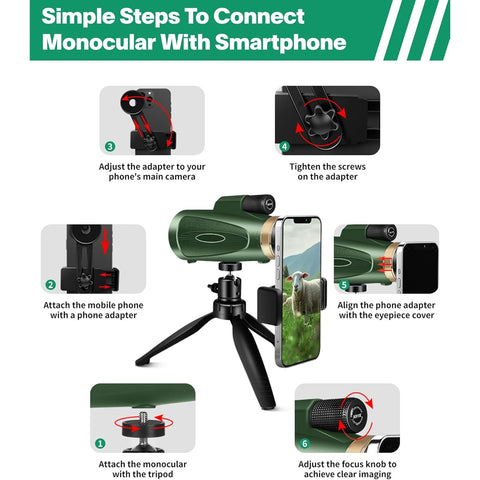 Simple Steps To Connect Monocular With Smartphone

3
Adjust the adapter to your phone's main camera

4
Tighten the screws on the adapter

2
Attach the mobile phone with a phone adapter

5
Align the phone adapter with the eyepiece cover

1
Attach the monocular with the tripod

6
Adjust the focus knob to achieve clear imaging